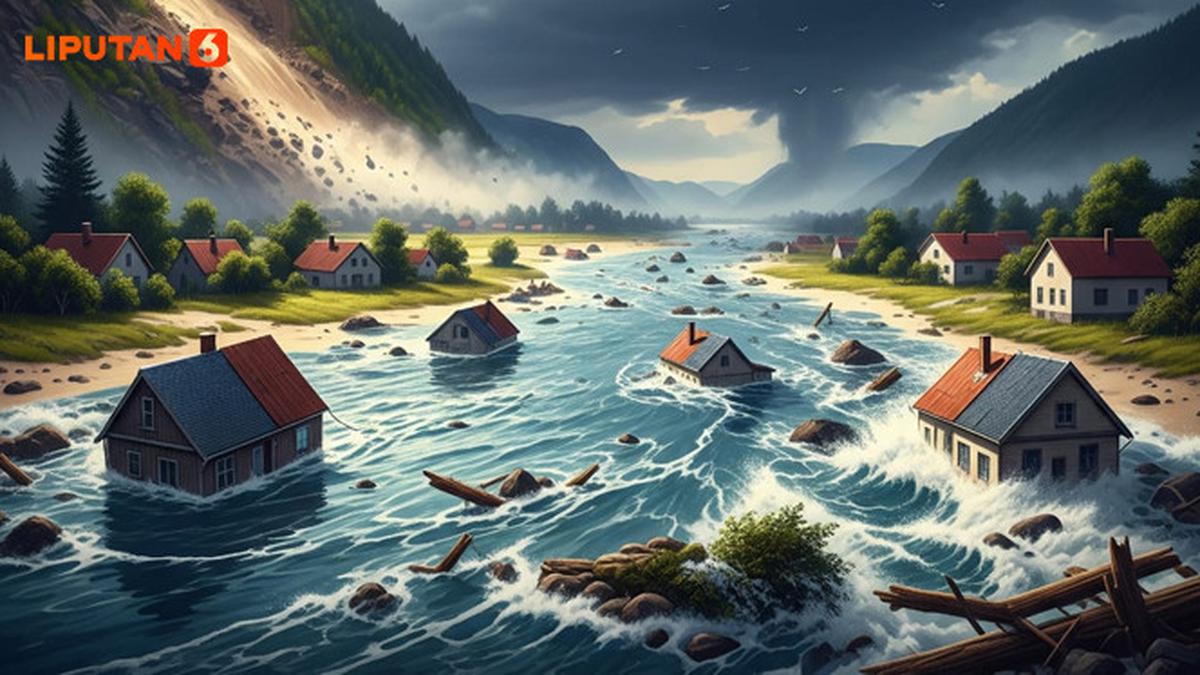 LIPUTAN 6