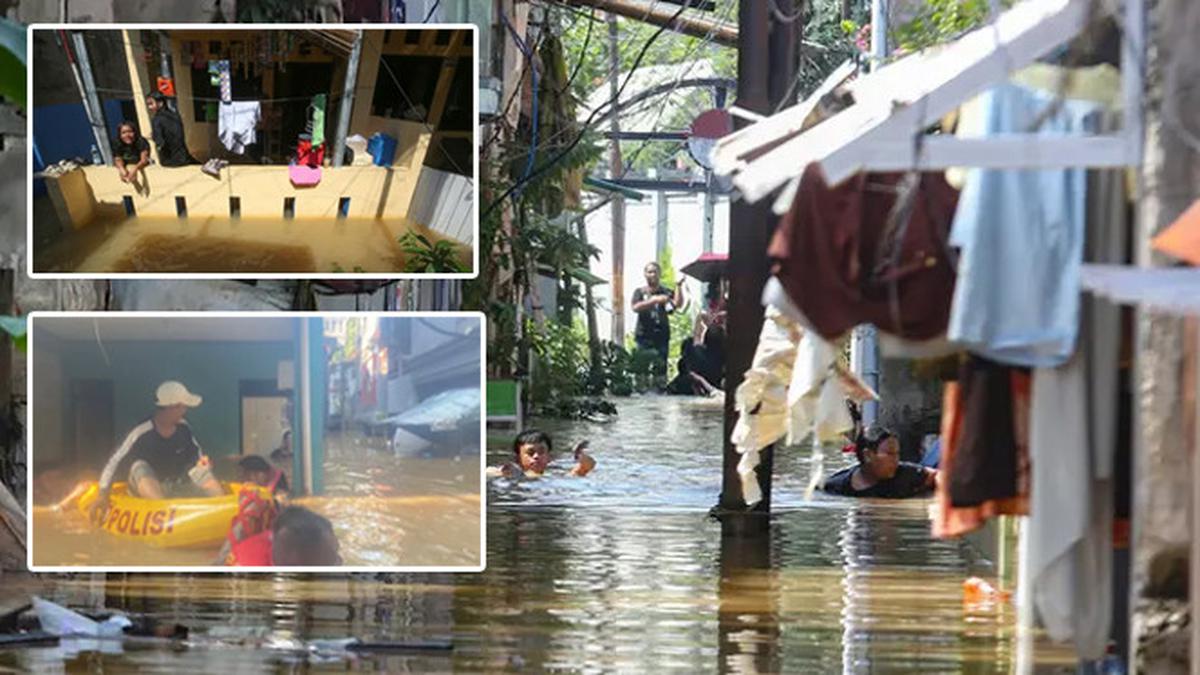 POLISI