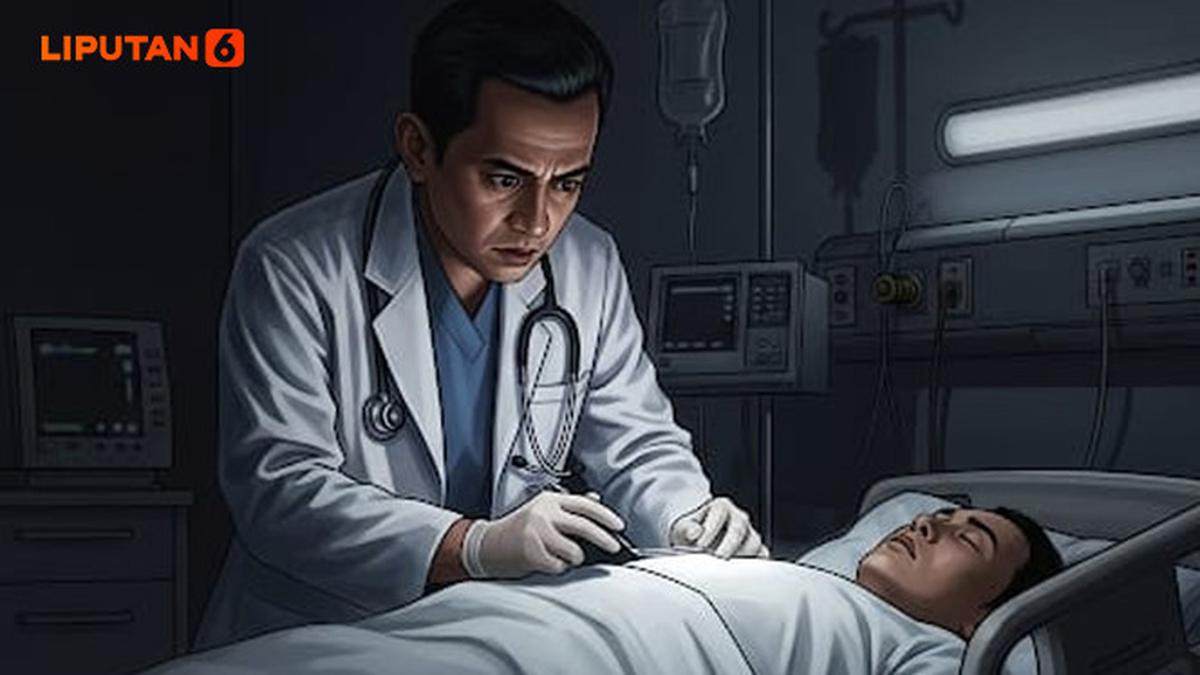 LIPUTAN 6